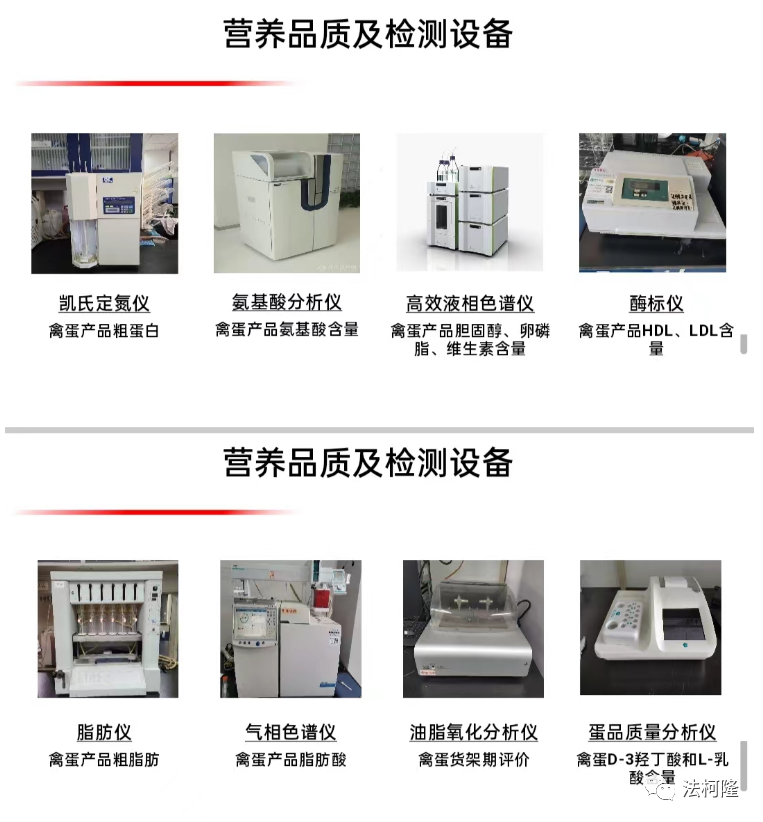 营养品质及检测设备

凯氏定氮仪
禽蛋产品粗蛋白

氨基酸分析仪
禽蛋产品氨基酸含量

高效液相色谱仪
禽蛋产品胆固醇、卵磷脂、维生素含量

酶标仪
禽蛋产品HDL、LDL含量

营养品质及检测设备

脂肪仪
禽蛋产品粗脂肪

气相色谱仪
禽蛋产品脂肪酸

油脂氧化分析仪
禽蛋货架期评价

蛋品质量分析仪
禽蛋D-3羟丁酸和L-乳酸含量

法柯隆